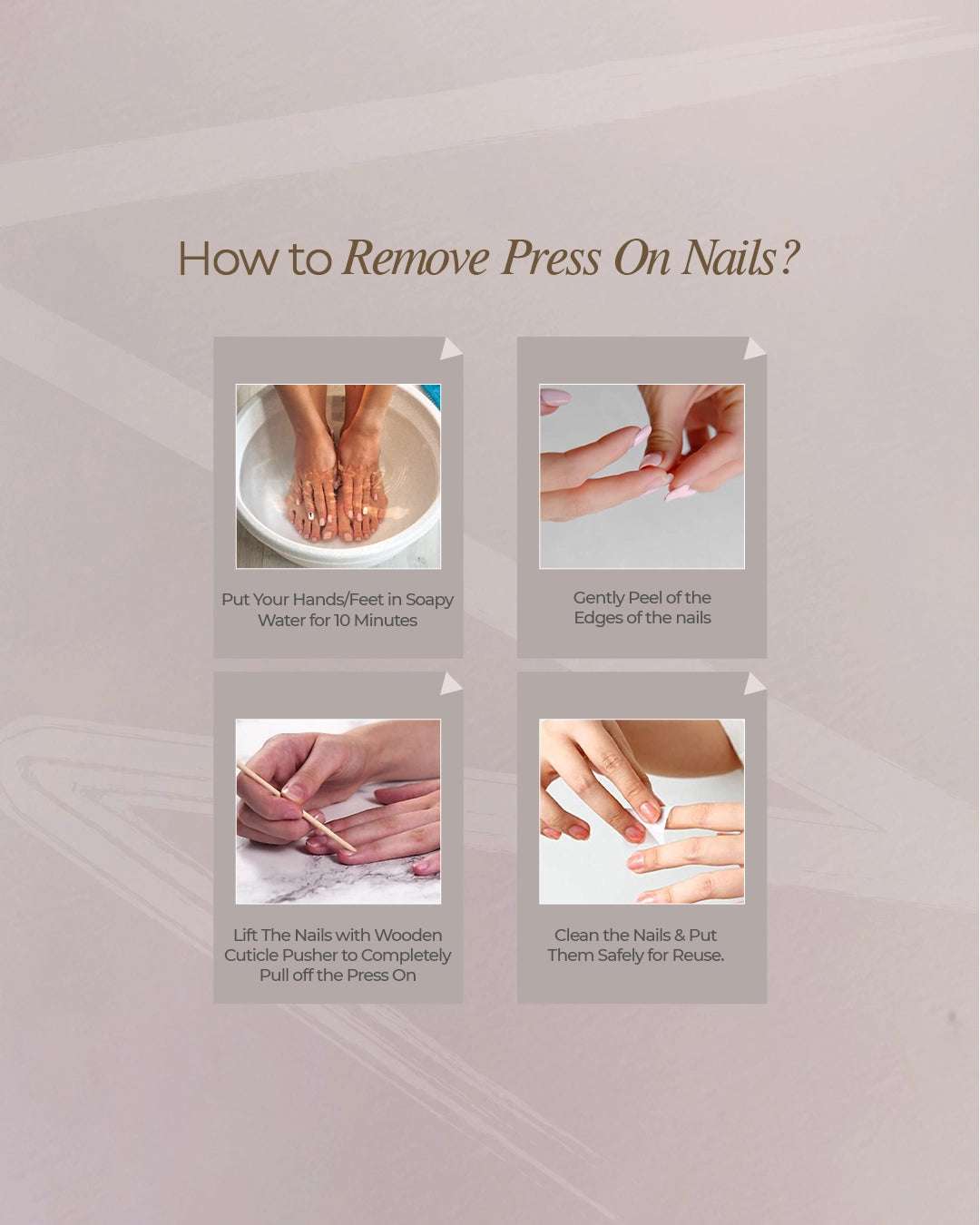 How to Remove Press On Nails?

Put Your Hands/Feet in Soapy Water for 10 Minutes

Gently Peel of the Edges of the nails

Lift The Nails with Wooden Cuticle Pusher to Completely Pull off the Press On

Clean the Nails & Put Them Safely for Reuse.